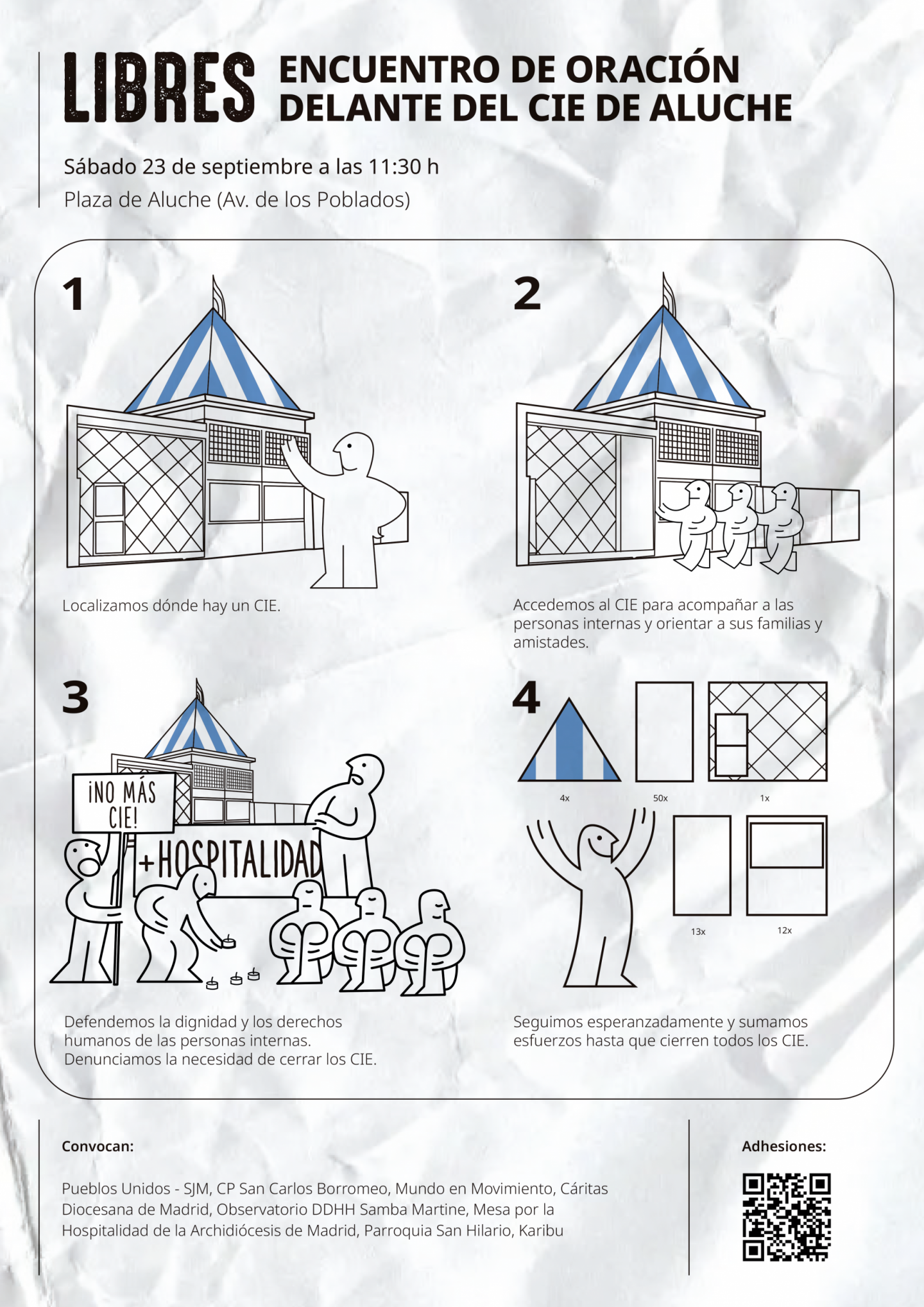 LIBRES ENCUENTRO DE ORACIÓN DELANTE DEL CIE DE ALUCHE

Sábado 23 de septiembre a las 11:30 h

Plaza de Aluche (Av. de los Poblados)

1

Localizamos dónde hay un CIE.

2

Accedemos al CIE para acompañar a las personas internas y orientar a sus familias y amistades.

3

¡NO MÁS CIE!

+HOSPITALIDAD

Defendemos la dignidad y los derechos humanos de las personas internas. Denunciamos la necesidad de cerrar los CIE.

4

4x

50x

1x

13x

12x

Seguimos esperanzadamente y sumamos esfuerzos hasta que cierren todos los CIE.

Convocan:

Pueblos Unidos - SJM, CP San Carlos Borromeo, Mundo en Movimiento, Cáritas Diocesana de Madrid, Observatorio DDHH Samba Martine, Mesa por la Hospitalidad de la Archidiócesis de Madrid, Parroquia San Hilario, Karibu

Adhesiones: